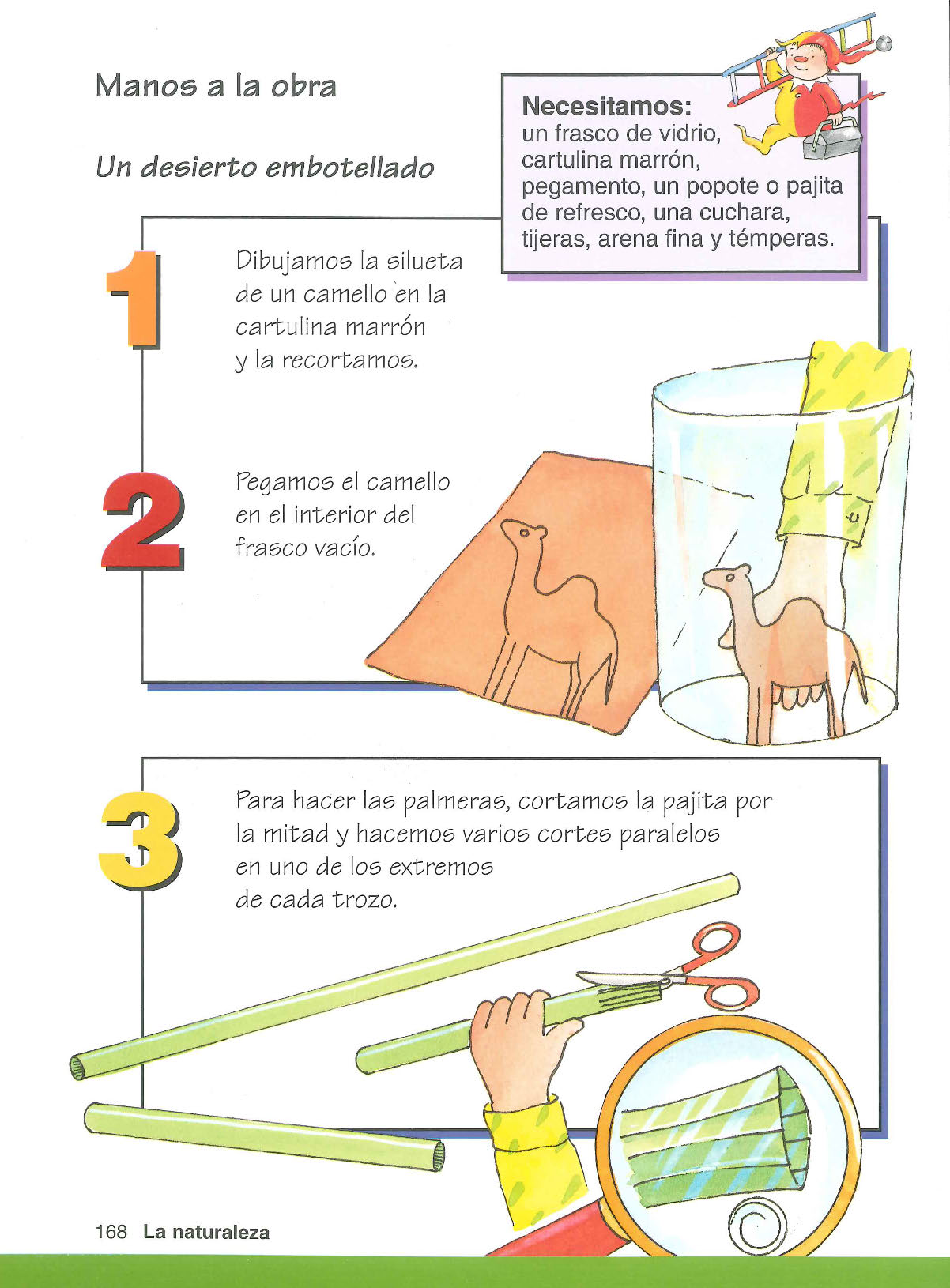 Manos a la obra

Un desierto embotellado

Necesitamos:
un frasco de vidrio, cartulina marrón, pegamento, un popote o pajita de refresco, una cuchara, tijeras, arena fina y témperas.

1 Dibujamos la silueta de un camello en la cartulina marrón y la recortamos.

2 Pegamos el camello en el interior del frasco vacío.

3 Para hacer las palmeras, cortamos la pajita por la mitad y hacemos varios cortes paralelos en uno de los extremos de cada trozo.

168 La naturaleza